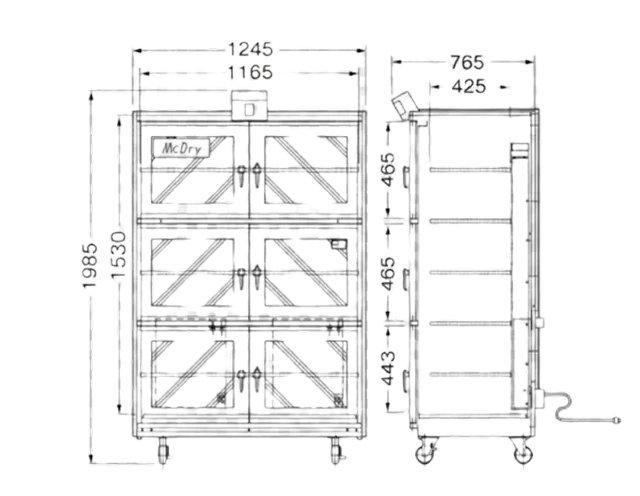 1245
1165
McDry
1985
1530
765
425
465
465
443